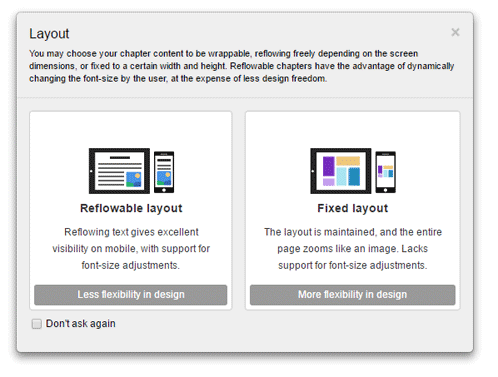 Layout

×

You may choose your chapter content to be wrappable, reflowing freely depending on the screen dimensions, or fixed to a certain width and height. Reflowable chapters have the advantage of dynamically changing the font-size by the user, at the expense of less design freedom.

Reflowable layout

Reflowing text gives excellent visibility on mobile, with support for font-size adjustments.

Less flexibility in design

Fixed layout

The layout is maintained, and the entire page zooms like an image. Lacks support for font-size adjustments.

More flexibility in design

Don't ask again