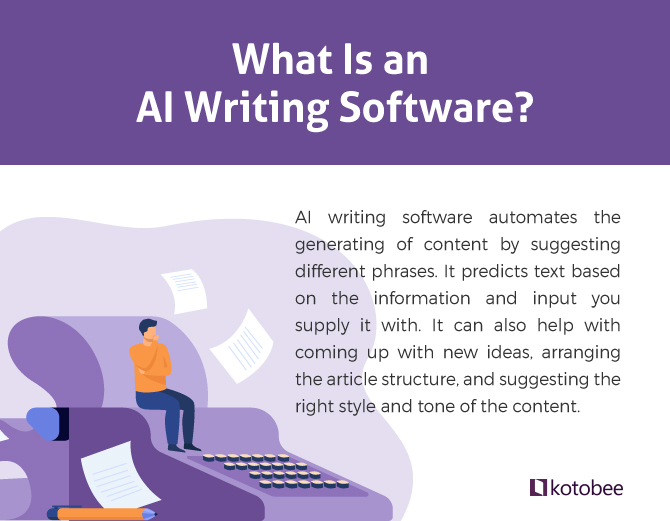 What Is an AI Writing Software?

AI writing software automates the generating of content by suggesting different phrases. It predicts text based on the information and input you supply it with. It can also help with coming up with new ideas, arranging the article structure, and suggesting the right style and tone of the content.

kotobee