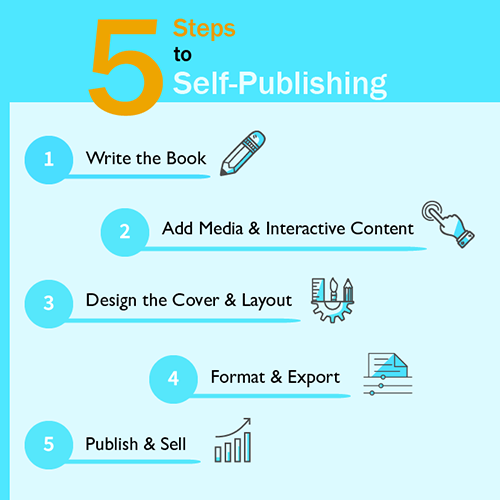 5 Steps to Self-Publishing

1 Write the Book

2 Add Media & Interactive Content

3 Design the Cover & Layout

4 Format & Export

5 Publish & Sell