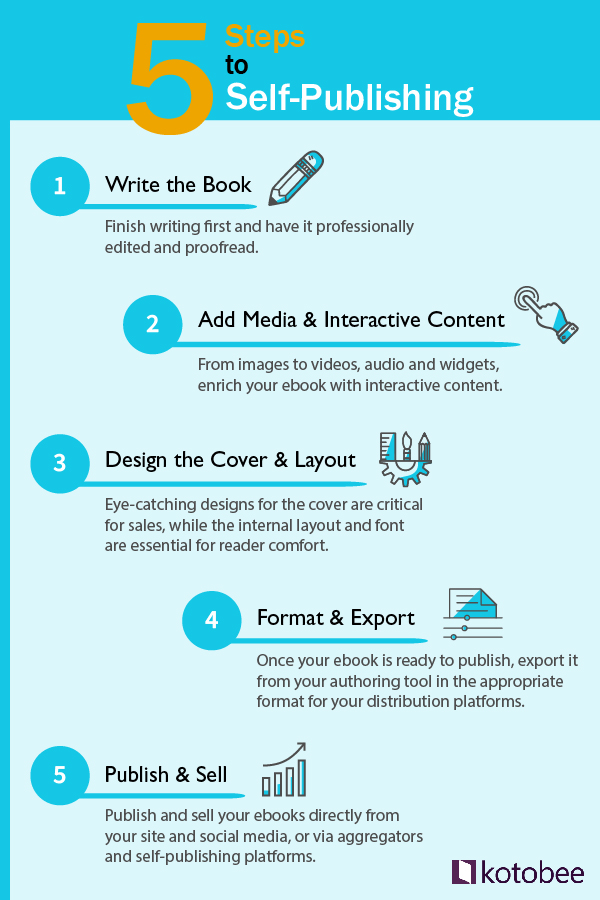 5 Steps to Self-Publishing

1 Write the Book

Finish writing first and have it professionally edited and proofread.

2 Add Media & Interactive Content

From images to videos, audio and widgets, enrich your ebook with interactive content.

3 Design the Cover & Layout

Eye-catching designs for the cover are critical for sales, while the internal layout and font are essential for reader comfort.

4 Format & Export

Once your ebook is ready to publish, export it from your authoring tool in the appropriate format for your distribution platforms.

5 Publish & Sell

Publish and sell your ebooks directly from your site and social media, or via aggregators and self-publishing platforms.

kotobee