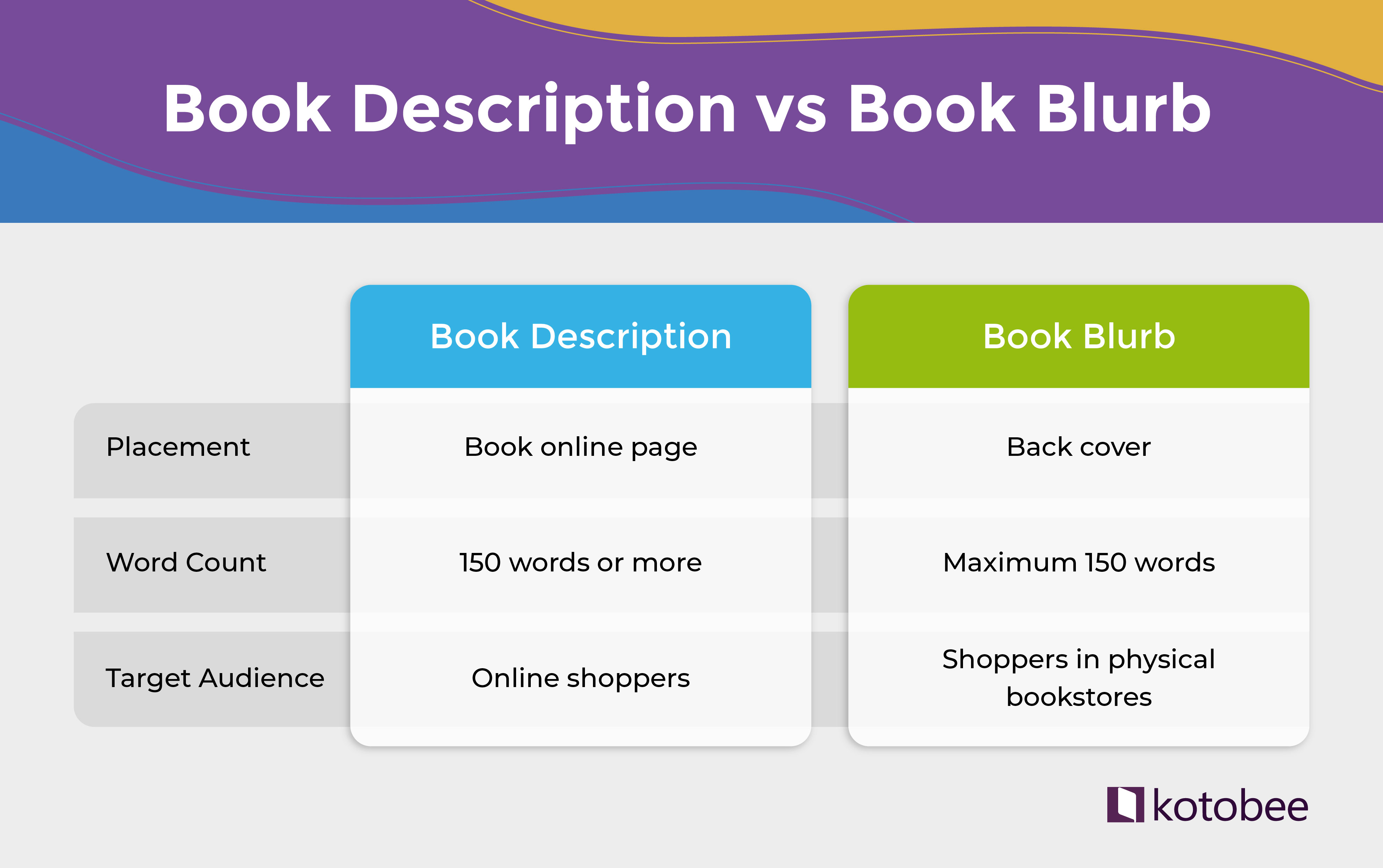 Book Description vs Book Blurb

| | Book Description | Book Blurb |
|---|---|---|
| Placement | Book online page | Back cover |
| Word Count | 150 words or more | Maximum 150 words |
| Target Audience | Online shoppers | Shoppers in physical bookstores |

kotobee