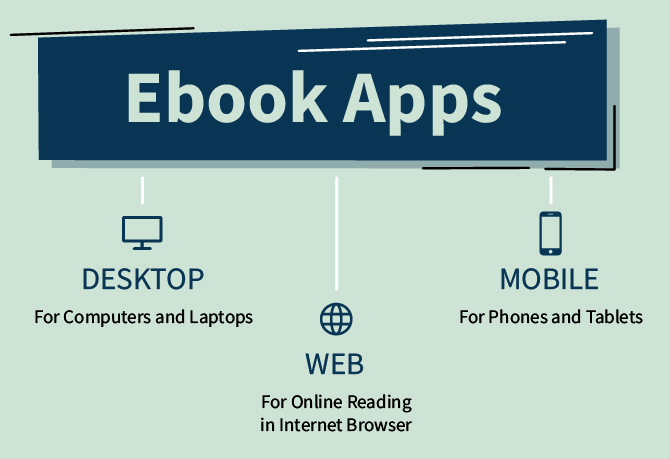 Ebook Apps

DESKTOP
For Computers and Laptops

WEB
For Online Reading in Internet Browser

MOBILE
For Phones and Tablets