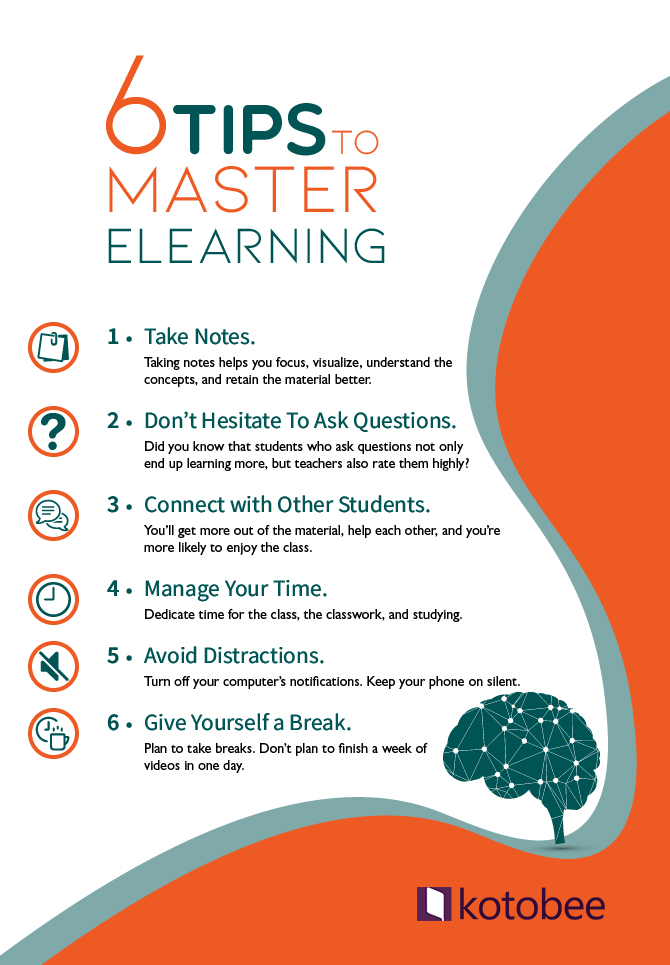 6 TIPS TO MASTER ELEARNING

1 • Take Notes.
Taking notes helps you focus, visualize, understand the concepts, and retain the material better.

2 • Don't Hesitate To Ask Questions.
Did you know that students who ask questions not only end up learning more, but teachers also rate them highly?

3 • Connect with Other Students.
You'll get more out of the material, help each other, and you're more likely to enjoy the class.

4 • Manage Your Time.
Dedicate time for the class, the classwork, and studying.

5 • Avoid Distractions.
Turn off your computer's notifications. Keep your phone on silent.

6 • Give Yourself a Break.
Plan to take breaks. Don't plan to finish a week of videos in one day.

kotobee