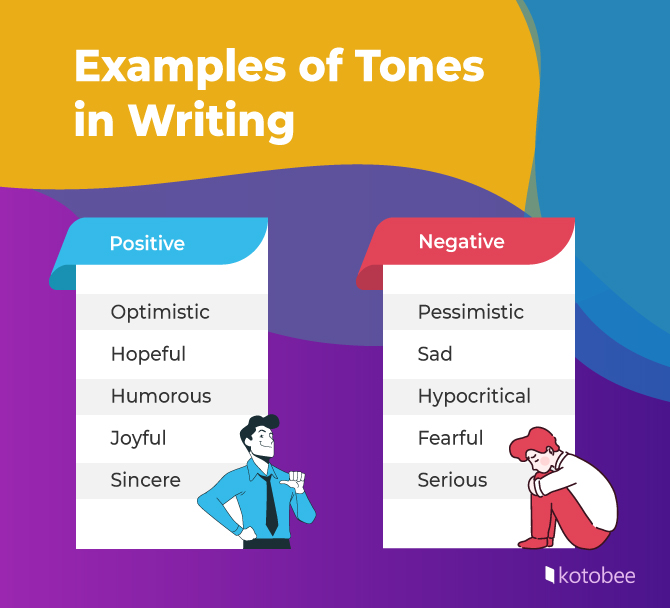 Examples of Tones in Writing

Positive

Optimistic

Hopeful

Humorous

Joyful

Sincere

Negative

Pessimistic

Sad

Hypocritical

Fearful

Serious

kotobee