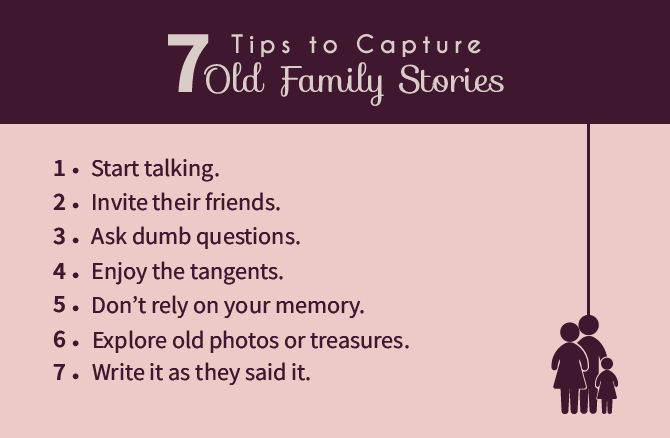 7 Tips to Capture Old Family Stories

1 • Start talking.
2 • Invite their friends.
3 • Ask dumb questions.
4 • Enjoy the tangents.
5 • Don't rely on your memory.
6 • Explore old photos or treasures.
7 • Write it as they said it.