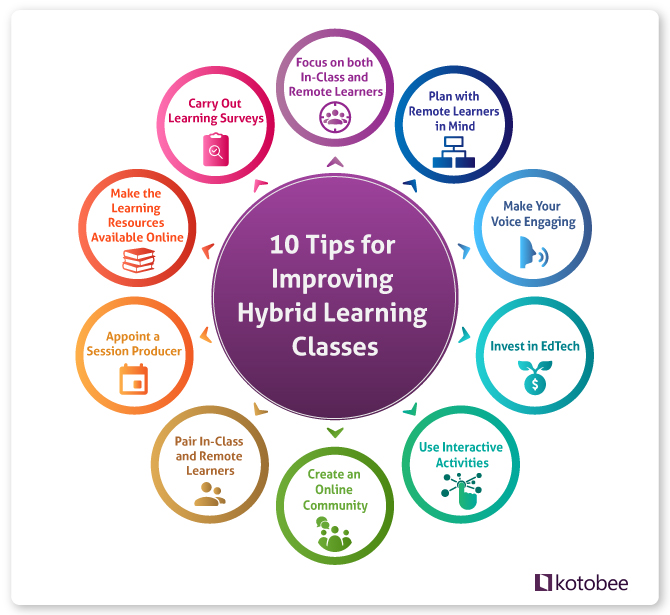 10 Tips for Improving Hybrid Learning Classes

Focus on both In-Class and Remote Learners

Plan with Remote Learners in Mind

Make Your Voice Engaging

Invest in EdTech

Use Interactive Activities

Create an Online Community

Pair In-Class and Remote Learners

Appoint a Session Producer

Make the Learning Resources Available Online

Carry Out Learning Surveys

kotobee