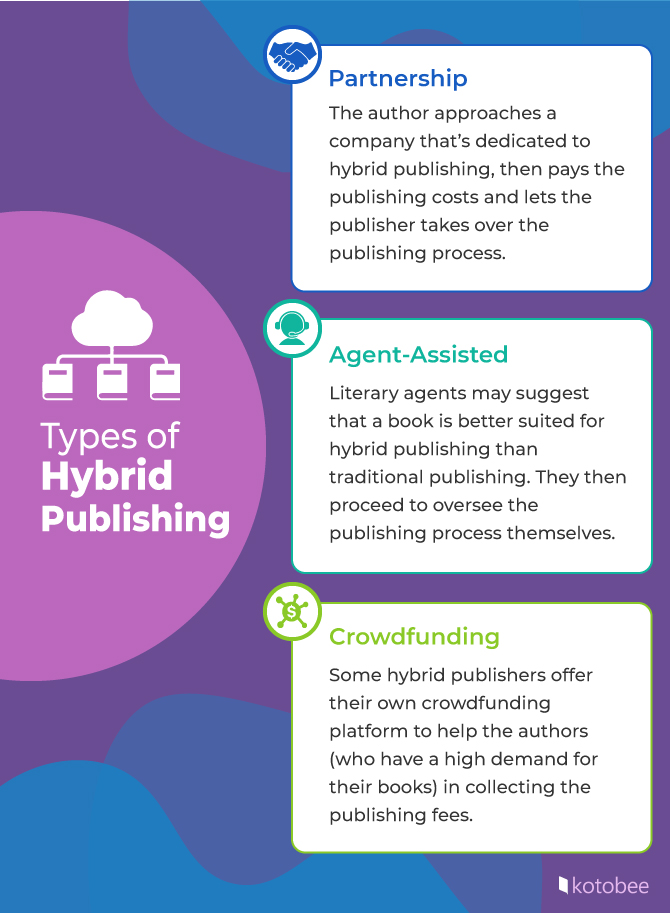 Types of
Hybrid
Publishing

Partnership

The author approaches a company that's dedicated to hybrid publishing, then pays the publishing costs and lets the publisher takes over the publishing process.

Agent-Assisted

Literary agents may suggest that a book is better suited for hybrid publishing than traditional publishing. They then proceed to oversee the publishing process themselves.

Crowdfunding

Some hybrid publishers offer their own crowdfunding platform to help the authors (who have a high demand for their books) in collecting the publishing fees.

kotobee