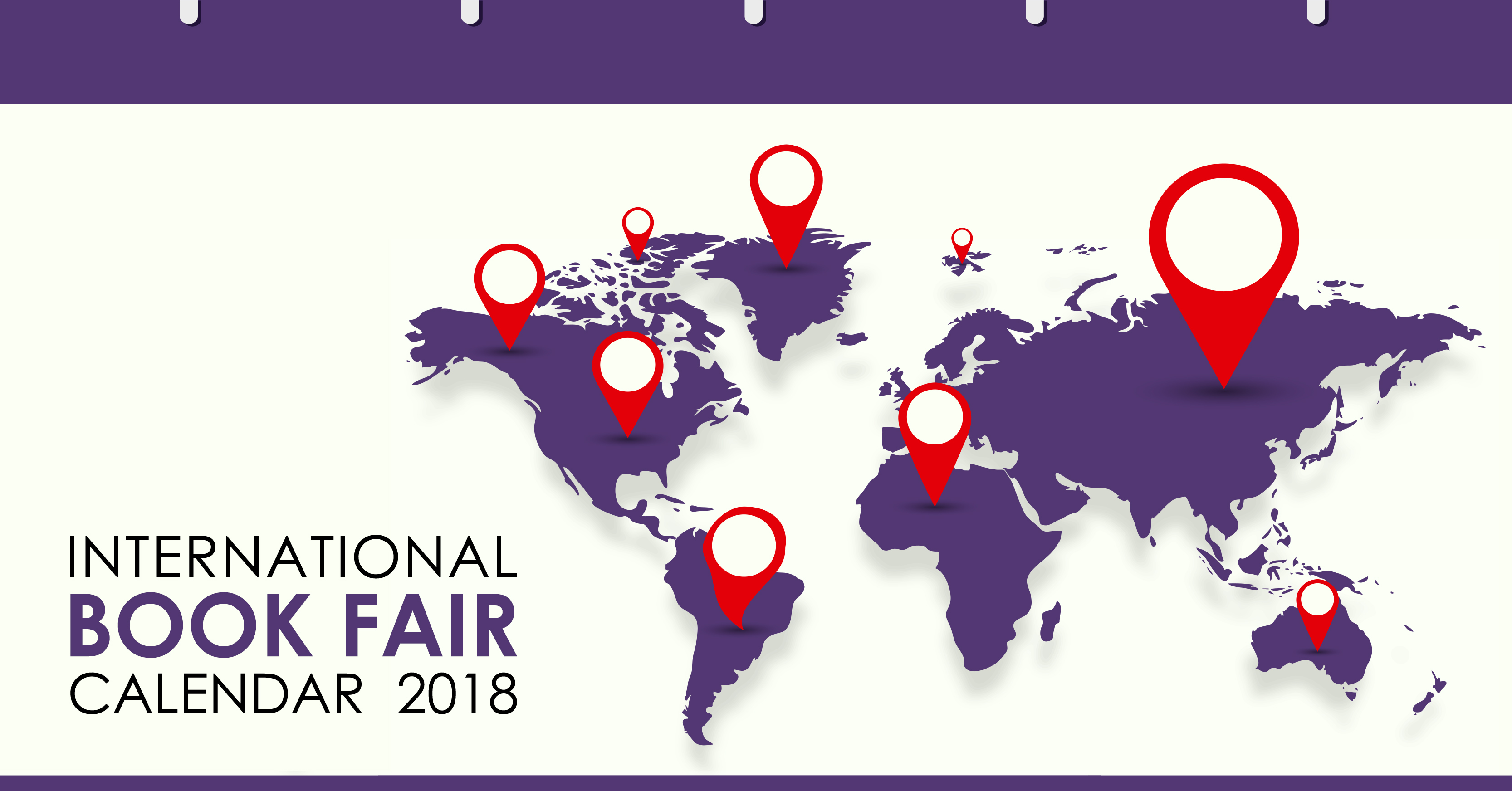 INTERNATIONAL
BOOK FAIR
CALENDAR 2018