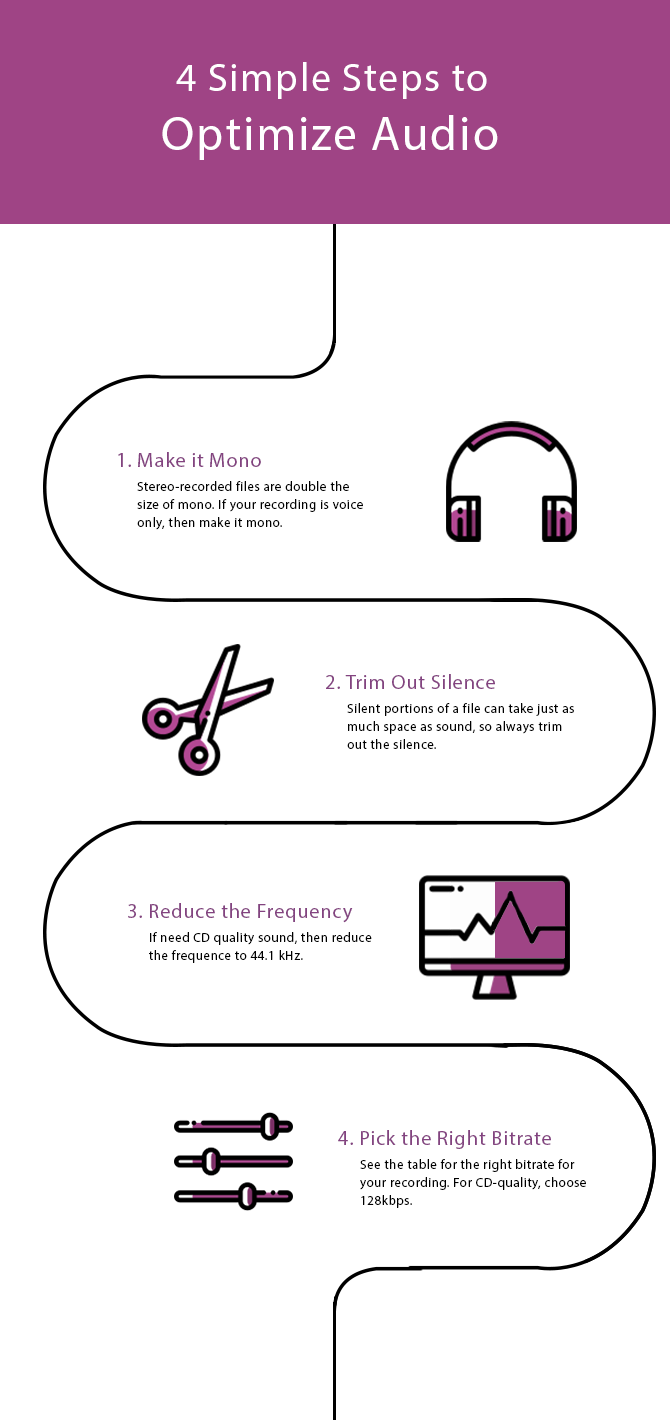 4 Simple Steps to
Optimize Audio

1. Make it Mono
Stereo-recorded files are double the size of mono. If your recording is voice only, then make it mono.

2. Trim Out Silence
Silent portions of a file can take just as much space as sound, so always trim out the silence.

3. Reduce the Frequency
If need CD quality sound, then reduce the frequence to 44.1 kHz.

4. Pick the Right Bitrate
See the table for the right bitrate for your recording. For CD-quality, choose 128kbps.