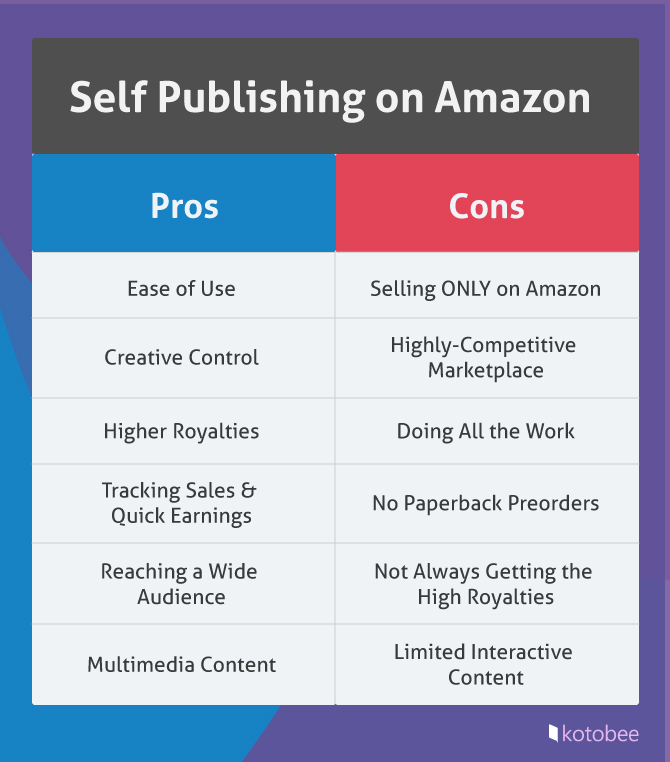 Self Publishing on Amazon

| Pros | Cons |
|---|---|
| Ease of Use | Selling ONLY on Amazon |
| Creative Control | Highly-Competitive Marketplace |
| Higher Royalties | Doing All the Work |
| Tracking Sales & Quick Earnings | No Paperback Preorders |
| Reaching a Wide Audience | Not Always Getting the High Royalties |
| Multimedia Content | Limited Interactive Content |

kotobee