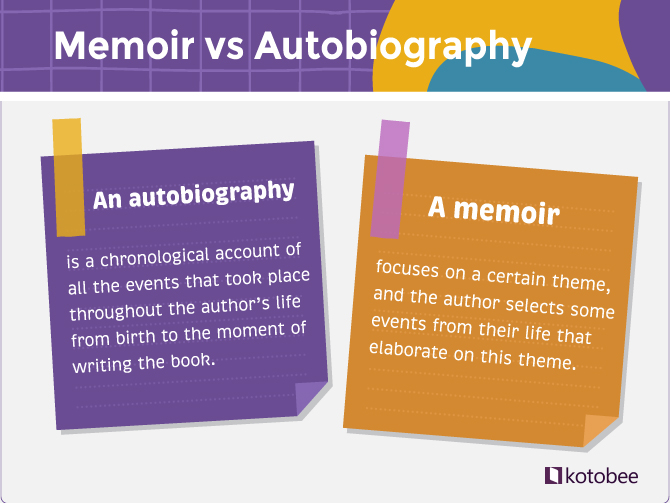 Memoir vs Autobiography

An autobiography

is a chronological account of all the events that took place throughout the author's life from birth to the moment of writing the book.

A memoir

focuses on a certain theme, and the author selects some events from their life that elaborate on this theme.

kotobee