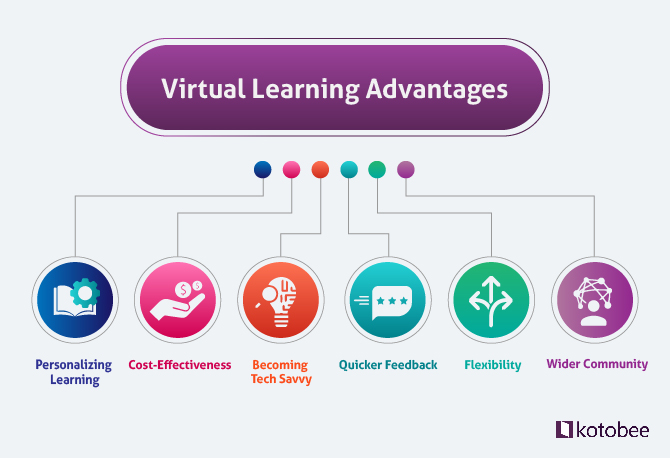 Virtual Learning Advantages

Personalizing Learning

Cost-Effectiveness

Becoming Tech Savvy

Quicker Feedback

Flexibility

Wider Community

kotobee