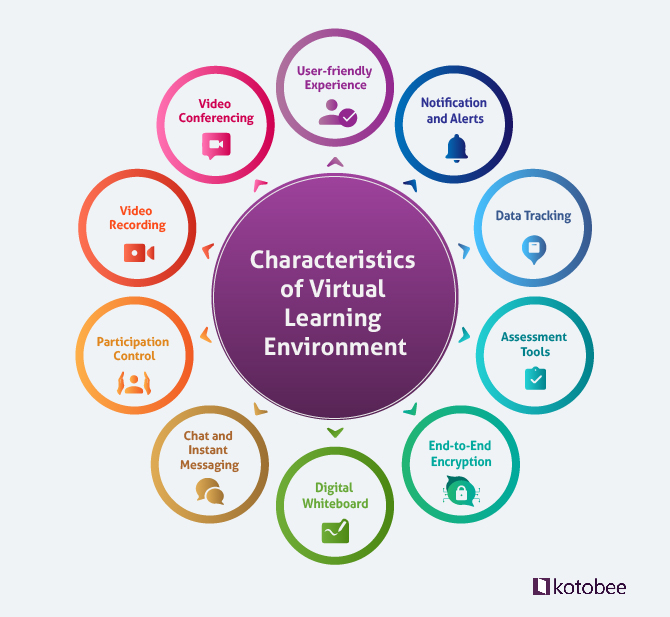 Characteristics of Virtual Learning Environment

User-friendly Experience

Notification and Alerts

Data Tracking

Assessment Tools

End-to-End Encryption

Digital Whiteboard

Chat and Instant Messaging

Participation Control

Video Recording

Video Conferencing

kotobee