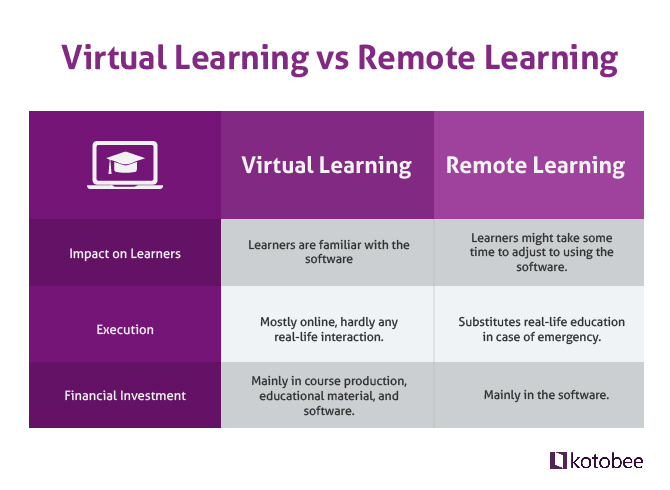 Virtual Learning vs Remote Learning

| | Virtual Learning | Remote Learning |
|---|---|---|
| Impact on Learners | Learners are familiar with the software | Learners might take some time to adjust to using the software. |
| Execution | Mostly online, hardly any real-life interaction. | Substitutes real-life education in case of emergency. |
| Financial Investment | Mainly in course production, educational material, and software. | Mainly in the software. |

kotobee