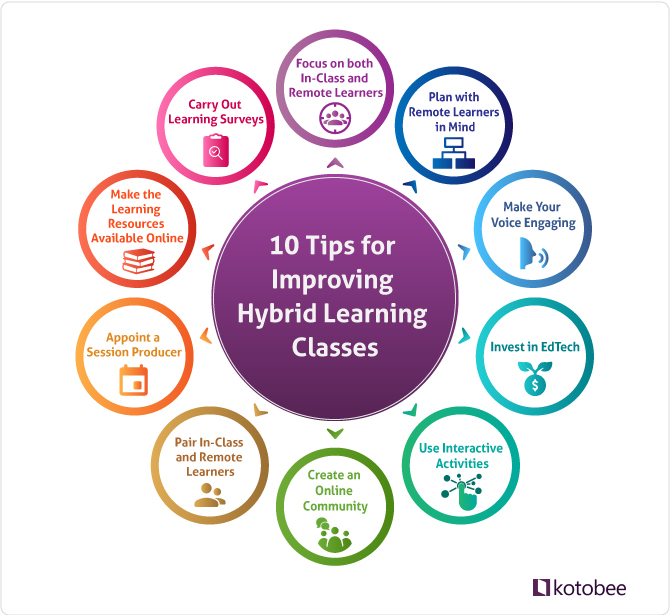 10 Tips for Improving Hybrid Learning Classes

Focus on both In-Class and Remote Learners

Plan with Remote Learners in Mind

Make Your Voice Engaging

Invest in EdTech

Use Interactive Activities

Create an Online Community

Pair In-Class and Remote Learners

Appoint a Session Producer

Make the Learning Resources Available Online

Carry Out Learning Surveys

kotobee