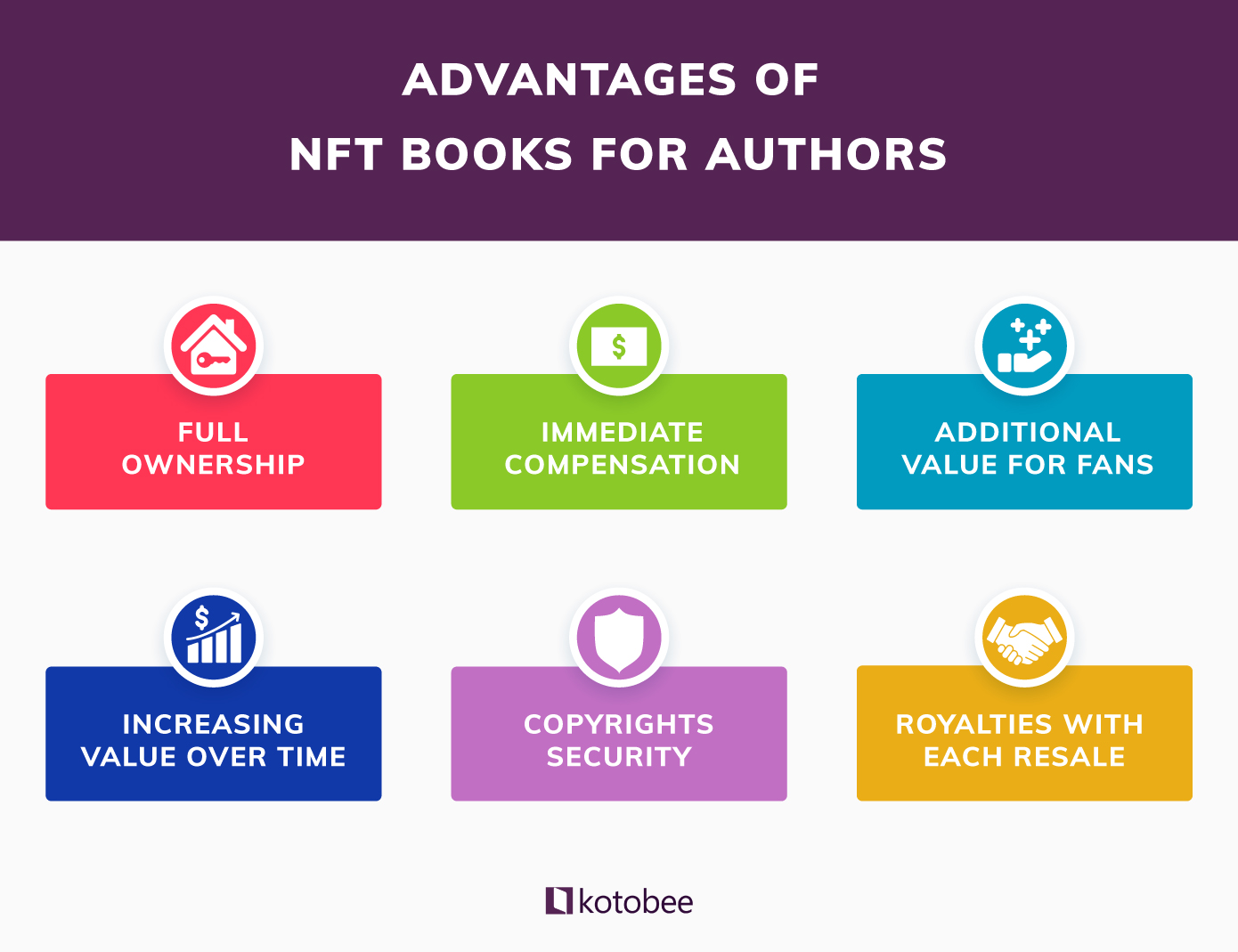 ADVANTAGES OF
NFT BOOKS FOR AUTHORS

$

FULL OWNERSHIP

IMMEDIATE COMPENSATION

ADDITIONAL VALUE FOR FANS

$

INCREASING VALUE OVER TIME

COPYRIGHTS SECURITY

ROYALTIES WITH EACH RESALE

kotobee