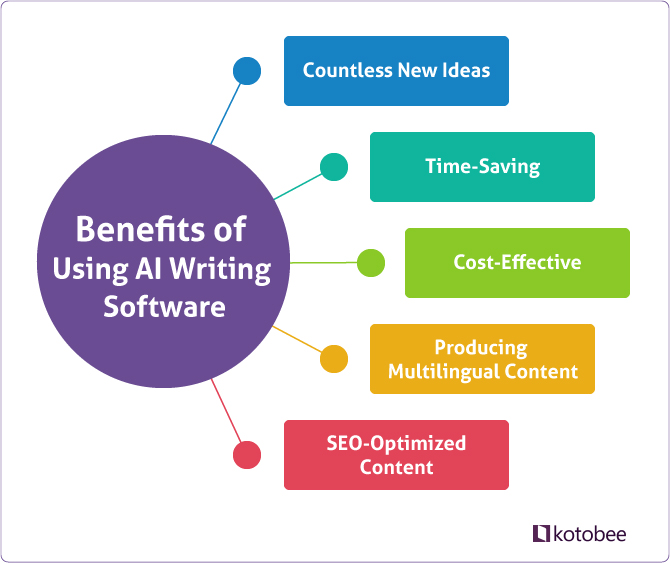 Benefits of Using AI Writing Software

Countless New Ideas

Time-Saving

Cost-Effective

Producing Multilingual Content

SEO-Optimized Content

kotobee