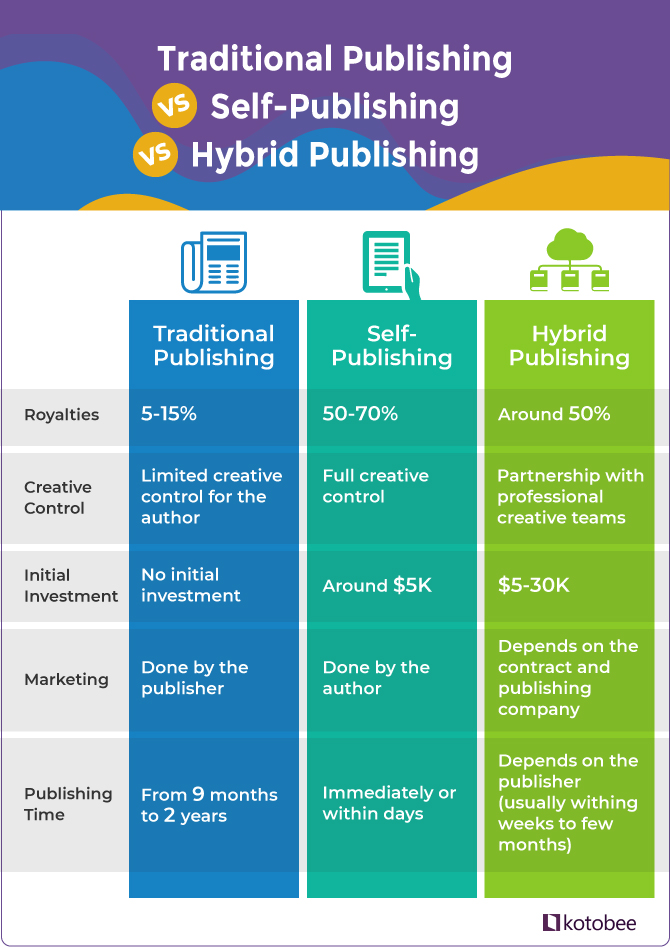 Traditional Publishing
VS Self-Publishing
VS Hybrid Publishing

| | Traditional Publishing | Self-Publishing | Hybrid Publishing |
|---|---|---|---|
| Royalties | 5-15% | 50-70% | Around 50% |
| Creative Control | Limited creative control for the author | Full creative control | Partnership with professional creative teams |
| Initial Investment | No initial investment | Around $5K | $5-30K |
| Marketing | Done by the publisher | Done by the author | Depends on the contract and publishing company |
| Publishing Time | From 9 months to 2 years | Immediately or within days | Depends on the publisher (usually withing weeks to few months) |

kotobee