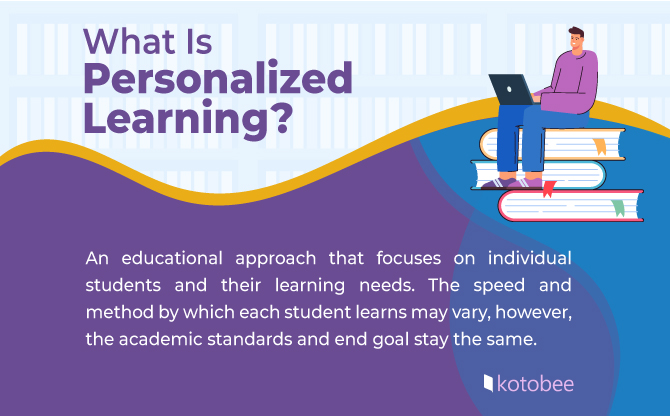 What Is
Personalized
Learning?

An educational approach that focuses on individual students and their learning needs. The speed and method by which each student learns may vary, however, the academic standards and end goal stay the same.

kotobee