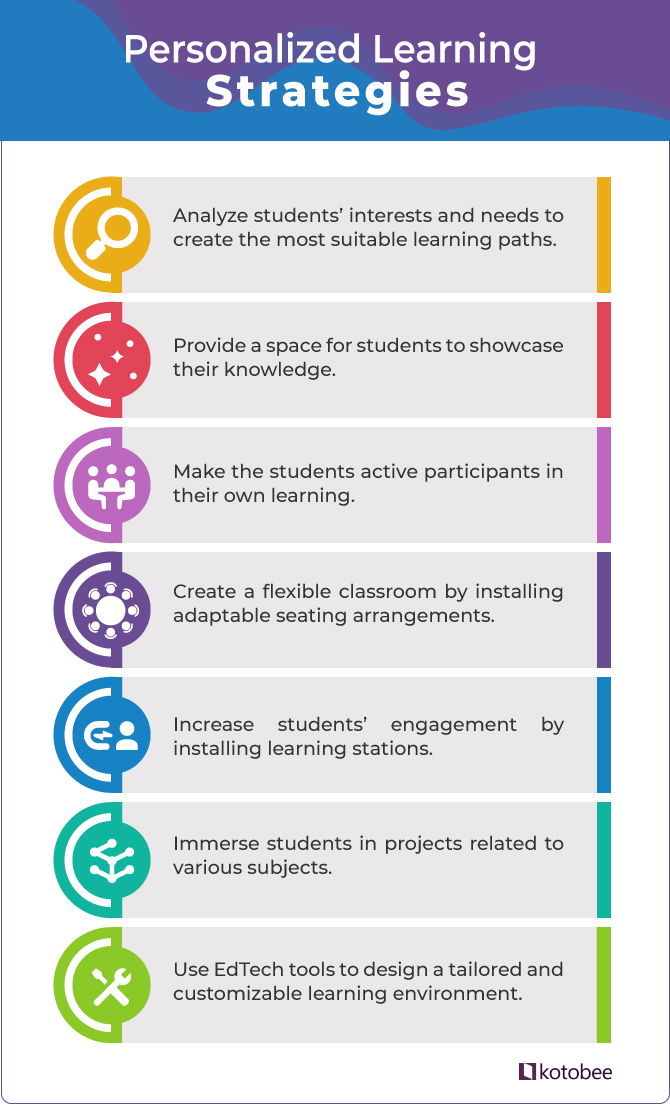 Personalized Learning
Strategies

Analyze students' interests and needs to create the most suitable learning paths.

Provide a space for students to showcase their knowledge.

Make the students active participants in their own learning.

Create a flexible classroom by installing adaptable seating arrangements.

Increase students' engagement by installing learning stations.

Immerse students in projects related to various subjects.

Use EdTech tools to design a tailored and customizable learning environment.

kotobee