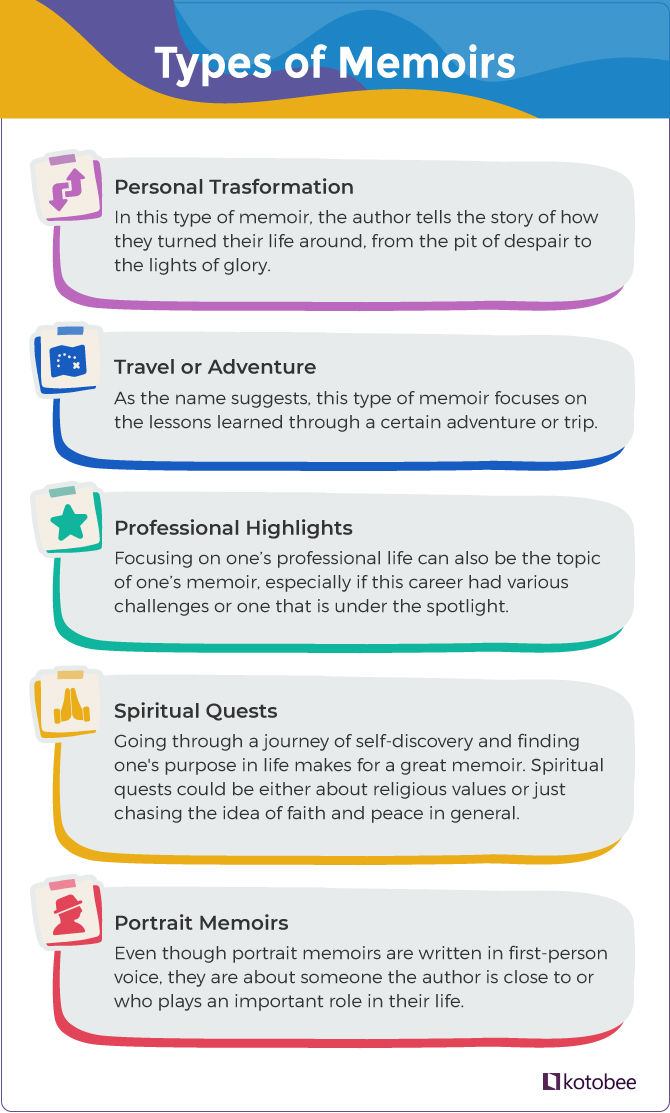 Types of Memoirs

Personal Trasformation
In this type of memoir, the author tells the story of how they turned their life around, from the pit of despair to the lights of glory.

Travel or Adventure
As the name suggests, this type of memoir focuses on the lessons learned through a certain adventure or trip.

Professional Highlights
Focusing on one's professional life can also be the topic of one's memoir, especially if this career had various challenges or one that is under the spotlight.

Spiritual Quests
Going through a journey of self-discovery and finding one's purpose in life makes for a great memoir. Spiritual quests could be either about religious values or just chasing the idea of faith and peace in general.

Portrait Memoirs
Even though portrait memoirs are written in first-person voice, they are about someone the author is close to or who plays an important role in their life.

kotobee