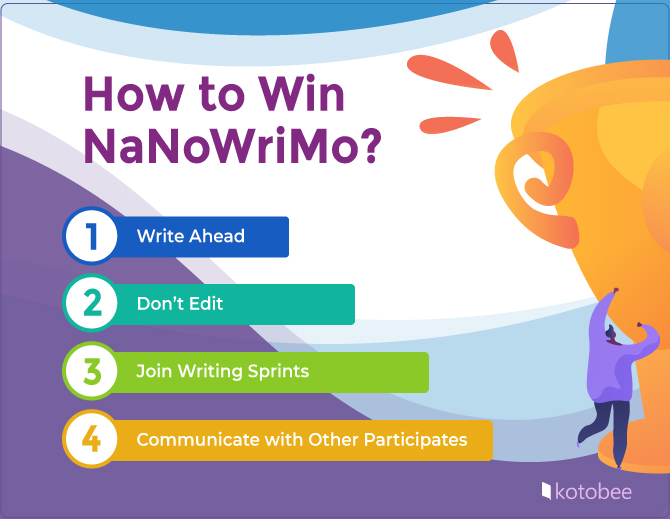 How to Win NaNoWriMo?

1 Write Ahead

2 Don't Edit

3 Join Writing Sprints

4 Communicate with Other Participates

kotobee