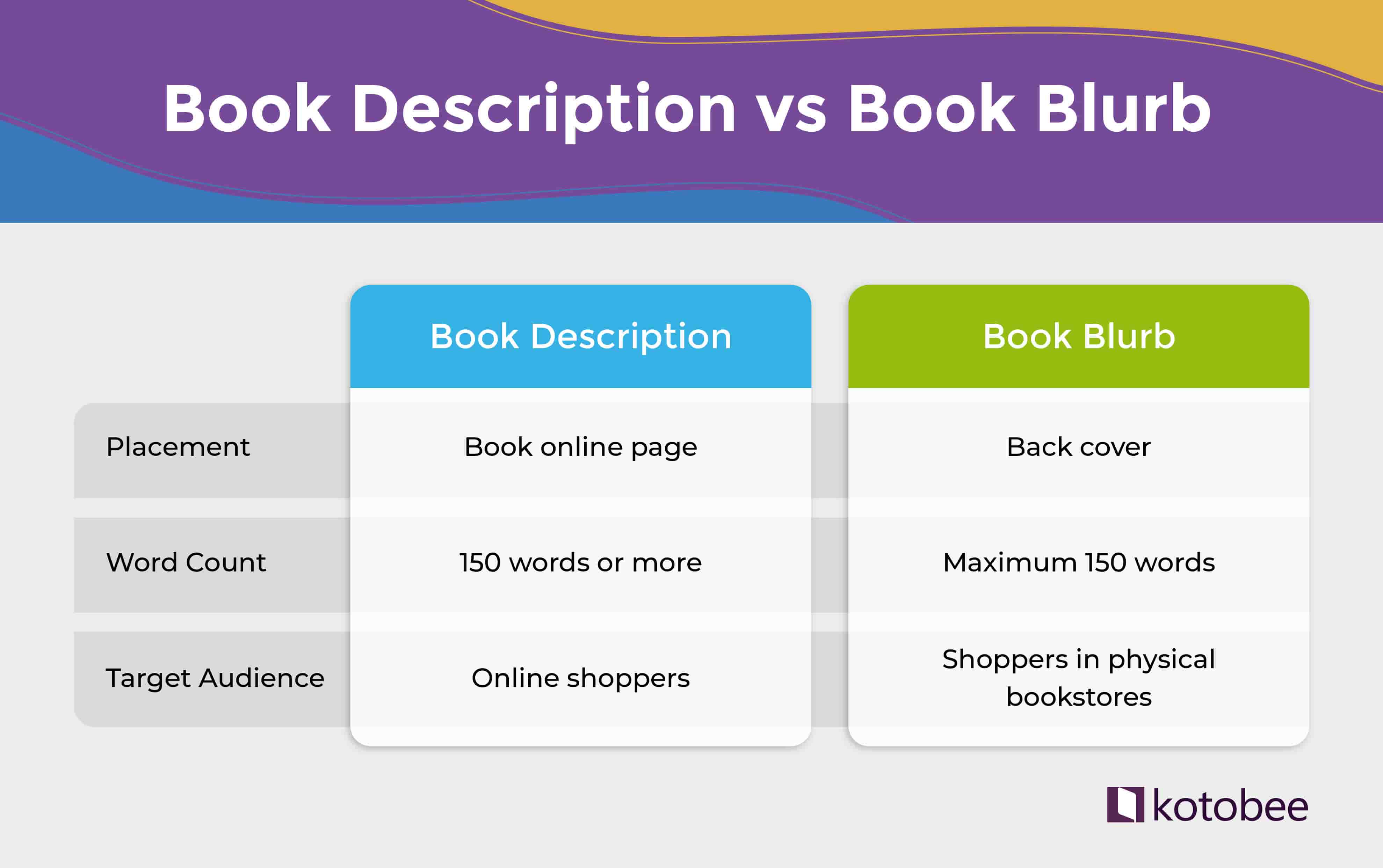 Book Description vs Book Blurb

| | Book Description | Book Blurb |
|---|---|---|
| Placement | Book online page | Back cover |
| Word Count | 150 words or more | Maximum 150 words |
| Target Audience | Online shoppers | Shoppers in physical bookstores |

kotobee