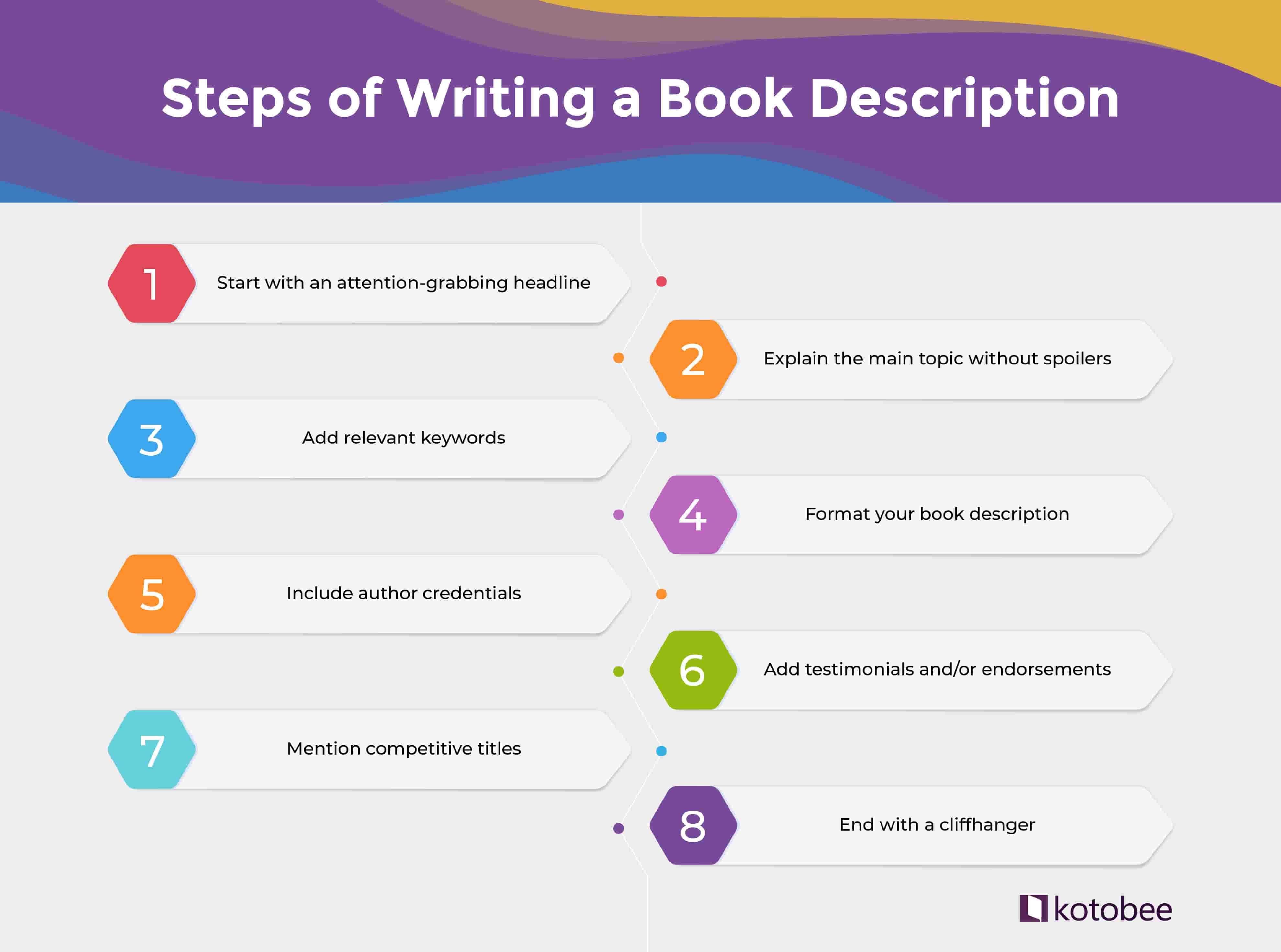 Steps of Writing a Book Description

1 Start with an attention-grabbing headline

2 Explain the main topic without spoilers

3 Add relevant keywords

4 Format your book description

5 Include author credentials

6 Add testimonials and/or endorsements

7 Mention competitive titles

8 End with a cliffhanger

kotobee