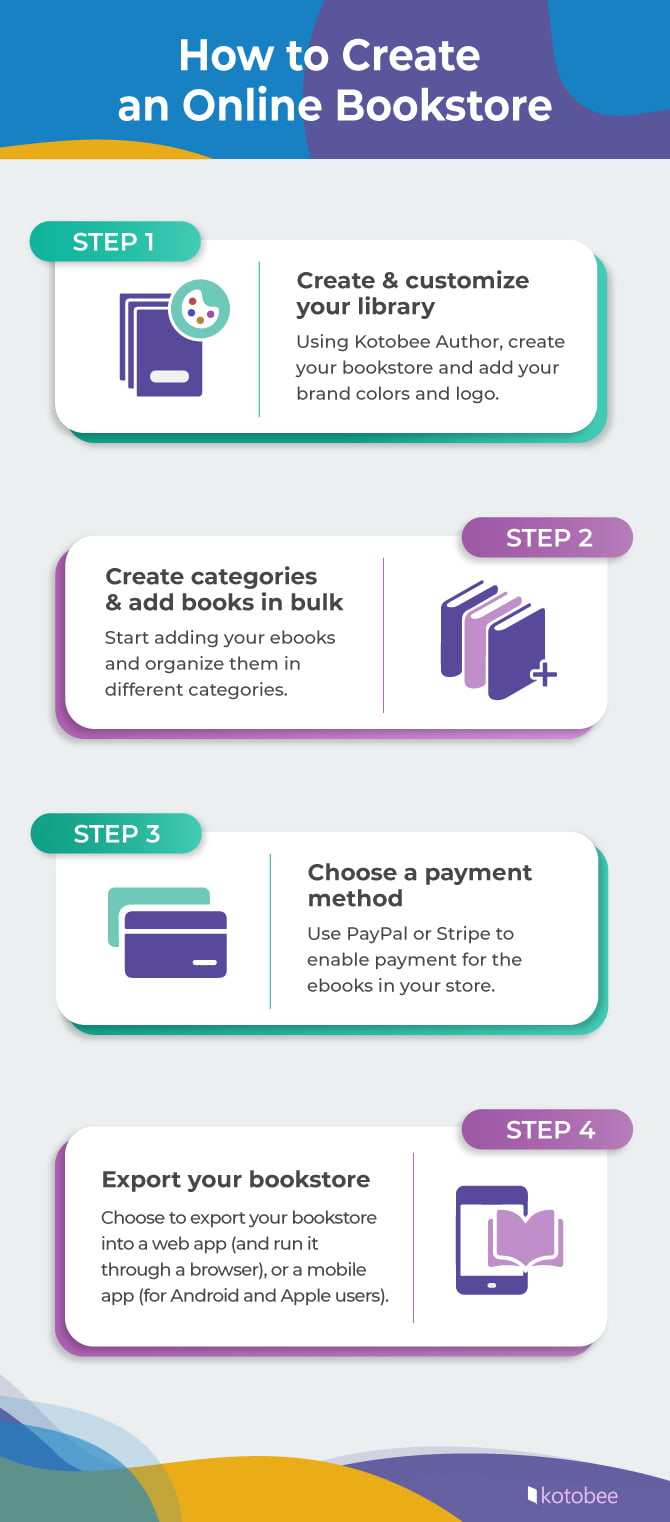 How to Create an Online Bookstore

STEP 1

Create & customize your library

Using Kotobee Author, create your bookstore and add your brand colors and logo.

STEP 2

Create categories & add books in bulk

Start adding your ebooks and organize them in different categories.

STEP 3

Choose a payment method

Use PayPal or Stripe to enable payment for the ebooks in your store.

STEP 4

Export your bookstore

Choose to export your bookstore into a web app (and run it through a browser), or a mobile app (for Android and Apple users).

kotobee