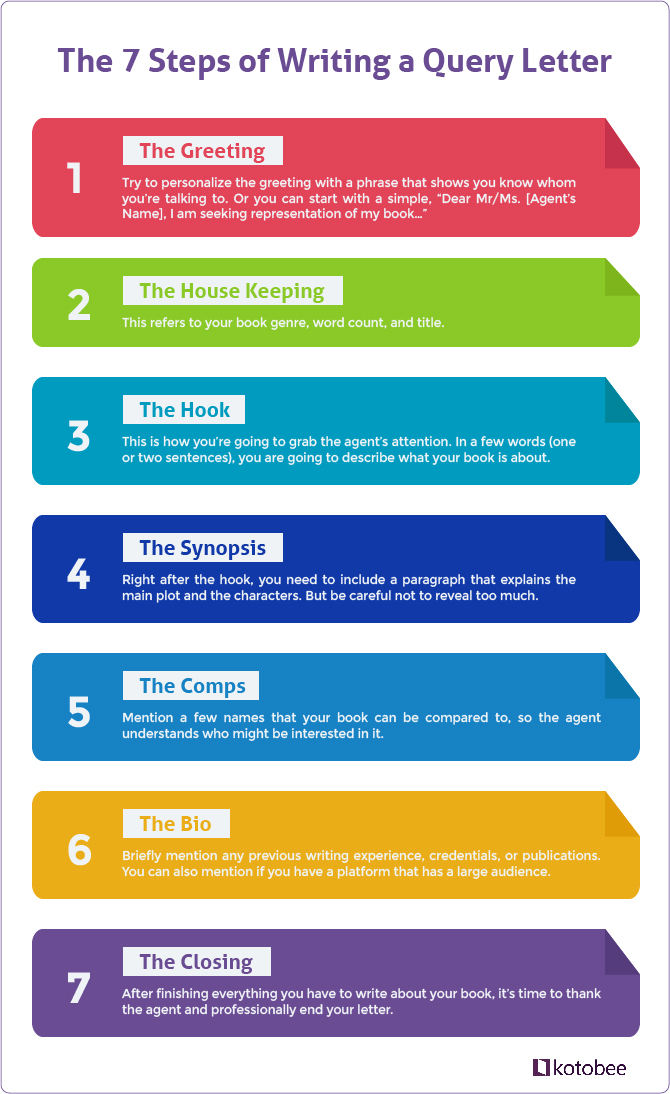 The 7 Steps of Writing a Query Letter

1

The Greeting

Try to personalize the greeting with a phrase that shows you know whom you're talking to. Or you can start with a simple, "Dear Mr/Ms. [Agent's Name], I am seeking representation of my book..."

2

The House Keeping

This refers to your book genre, word count, and title.

3

The Hook

This is how you're going to grab the agent's attention. In a few words (one or two sentences), you are going to describe what your book is about.

4

The Synopsis

Right after the hook, you need to include a paragraph that explains the main plot and the characters. But be careful not to reveal too much.

5

The Comps

Mention a few names that your book can be compared to, so the agent understands who might be interested in it.

6

The Bio

Briefly mention any previous writing experience, credentials, or publications. You can also mention if you have a platform that has a large audience.

7

The Closing

After finishing everything you have to write about your book, it's time to thank the agent and professionally end your letter.

kotobee